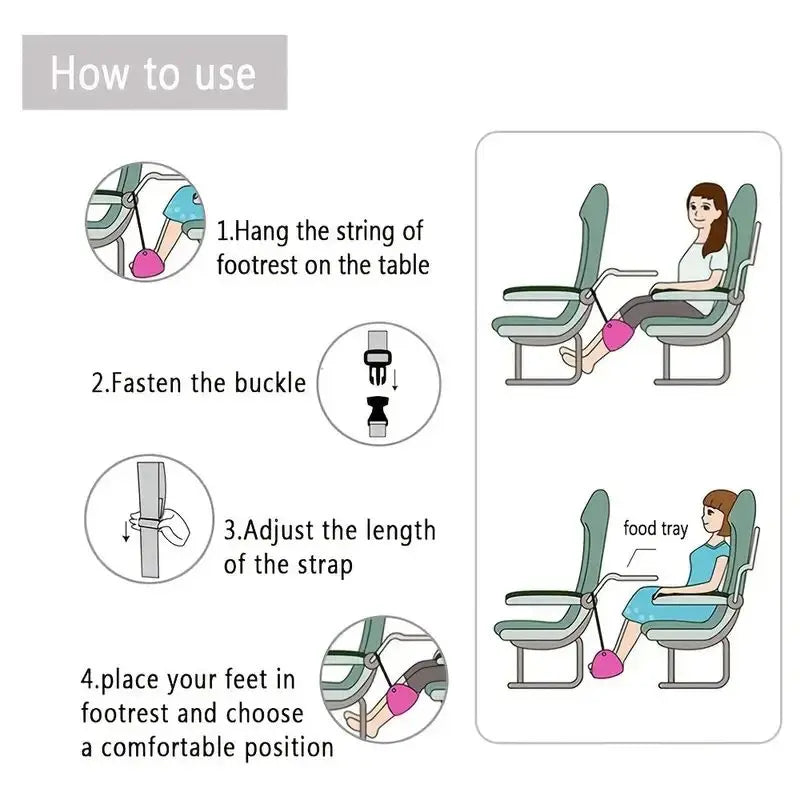 How to use

1.Hang the string of footrest on the table

2.Fasten the buckle

3.Adjust the length of the strap

4.place your feet in footrest and choose a comfortable position

food tray