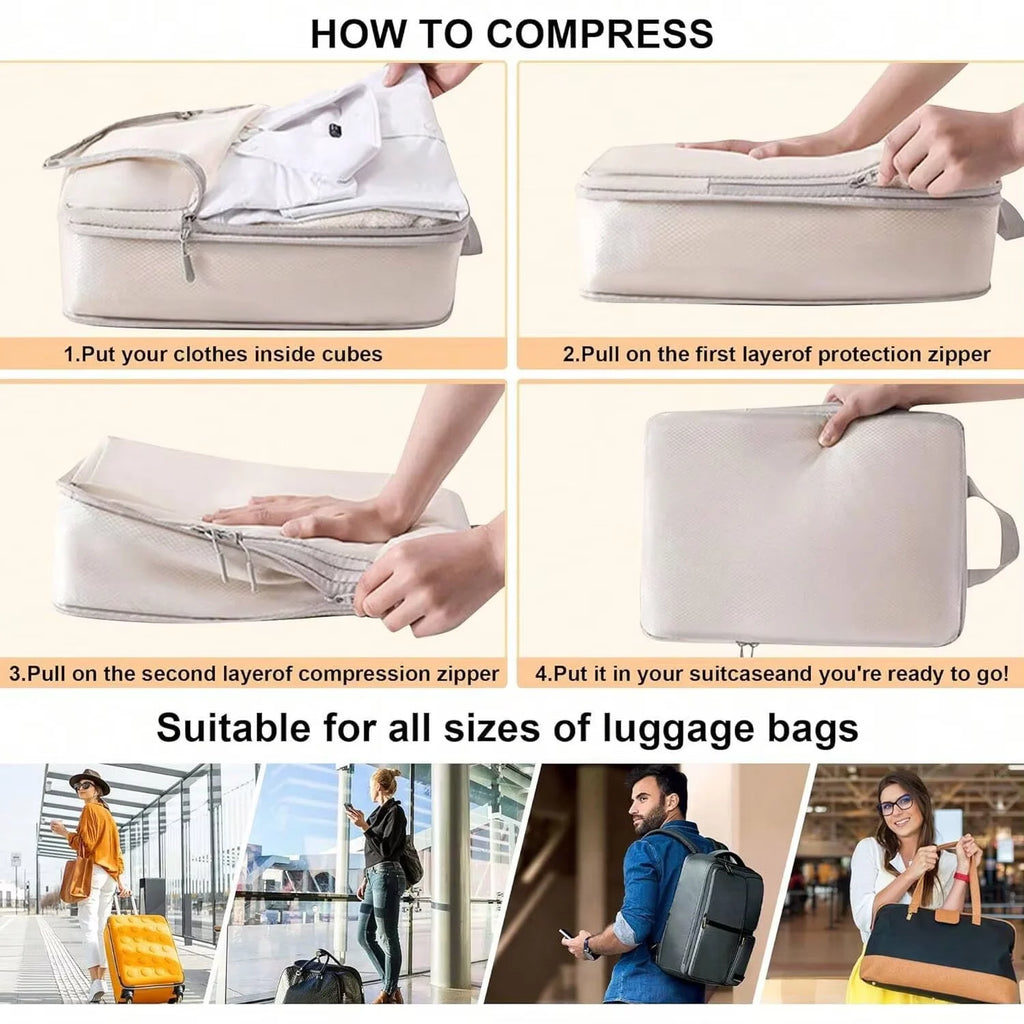 HOW TO COMPRESS

1.Put your clothes inside cubes

2.Pull on the first layerof protection zipper

3.Pull on the second layerof compression zipper

4.Put it in your suitcaseand you're ready to go!

Suitable for all sizes of luggage bags